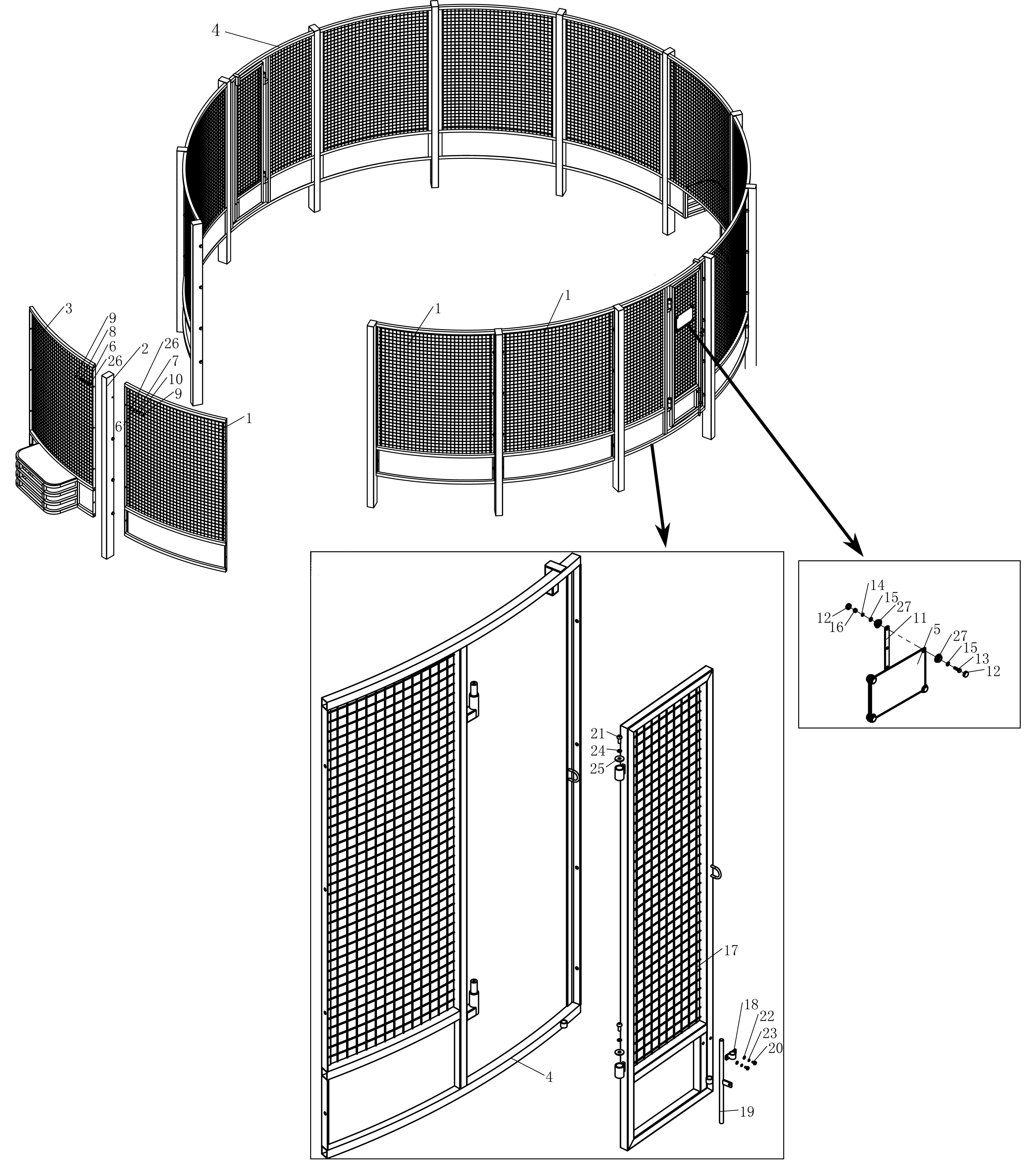 4
3
9
8
6
26
2
26
7
10
9
6
1
1
1
14
15
27
12
16
11
5
27
15
13
12
21
24
25
17
18
22
23
20
4
19